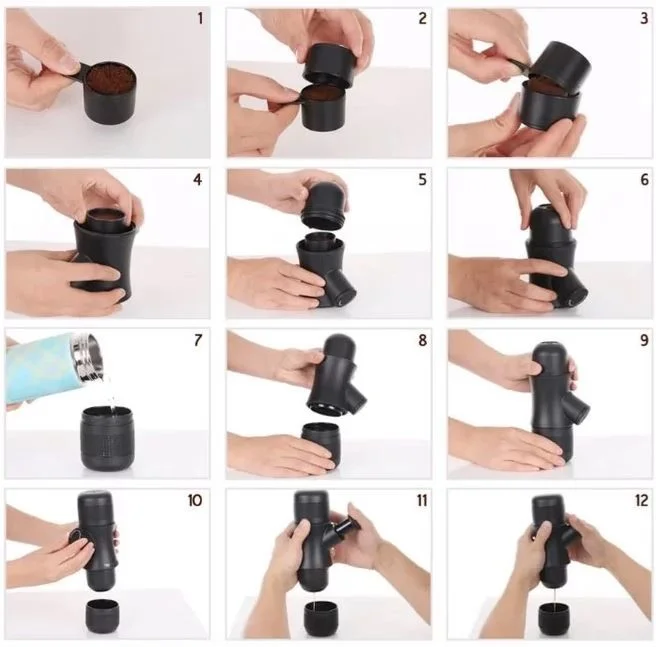 1
2
3
4
5
6
7
8
9
10
11
12