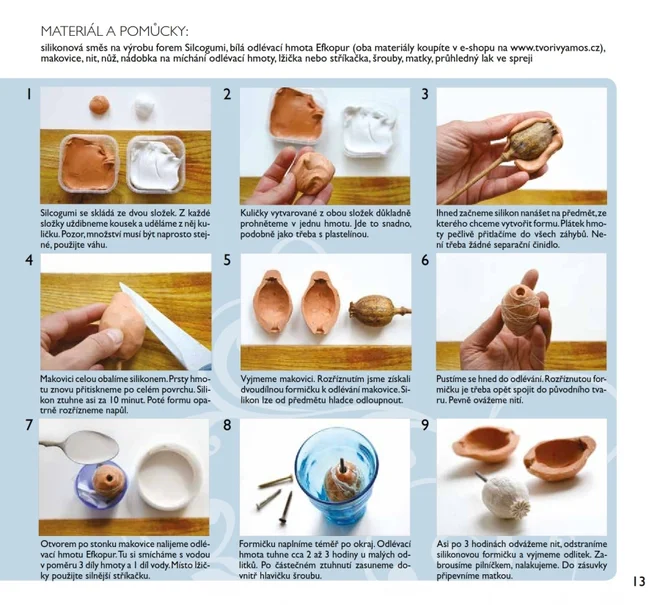 MATERIÁL A POMŮCKY:

silikonová směs na výrobu forem Silcogumi, bílá odlévací hmota Efkopur (oba materiály koupíte v e-shopu na www.tvorivyamos.cz), makovice, nit, nůž, nádobka na míchání odlévací hmoty, lžička nebo stříkačka, šrouby, matky, průhledný lak ve spreji

1

Silcogumi se skládá ze dvou složek. Z každé složky uždibneme kousek a uděláme z něj kuličku. Pozor, množství musí být naprosto stejné, použijte váhu.

2

Kuličky vytvarované z obou složek důkladně prohněteme v jednu hmotu. Jde to snadno, podobně jako třeba s plastelínou.

3

Ihned začneme silikon nanášet na předmět, ze kterého chceme vytvořit formu. Plátek hmoty pečlivě přitlačíme do všech záhybů. Není třeba žádné separační činidlo.

4

Makovici celou obalíme silikonem. Prsty hmotu znovu přitiskneme po celém povrchu. Silikon ztuhne asi za 10 minut. Poté formu opatrně rozřízneme napůl.

5

Vyjmeme makovici. Rozříznutím jsme získali dvoudílnou formičku k odlévání makovice. Silikon lze od předmětu hladce odloupnout.

6

Pustíme se hned do odlévání. Rozříznutou formičku je třeba opět spojit do původního tvaru. Pevně ovážeme nití.

7

Otvorem po stonku makovice nalijeme odlévací hmotu Efkopur. Tu si smícháme s vodou v poměru 3 díly hmoty a 1 díl vody. Místo lžičky použijte silnější stříkačku.

8

Formičku naplníme téměř po okraj. Odlévací hmota tuhne cca 2 až 3 hodiny u malých odlitků. Po částečném ztuhnutí zasuneme dovnitř hlavičku šroubu.

9

Asi po 3 hodinách odvážeme nit, odstraníme silikonovou formičku a vyjmeme odlitek. Zabrousíme pilníčkem, nalakujeme. Do zásuvky připevníme matkou.

13