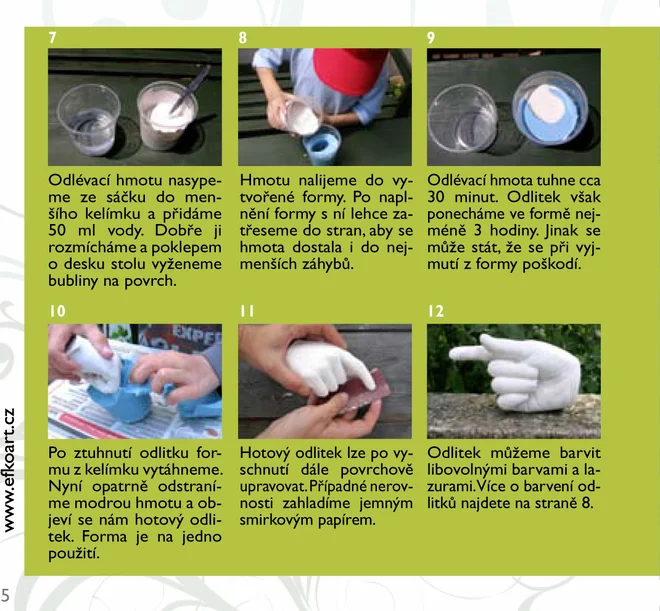 7

Odlévací hmotu nasypeme ze sáčku do menšího kelímku a přidáme 50 ml vody. Dobře ji rozmícháme a poklepem o desku stolu vyženeme bubliny na povrch.

8

Hmotu nalijeme do vytvořené formy. Po naplnění formy s ní lehce zatřeseme do stran, aby se hmota dostala i do nejmenších záhybů.

9

Odlévací hmota tuhne cca 30 minut. Odlitek však ponecháme ve formě nejméně 3 hodiny. Jinak se může stát, že se při vyjmutí z formy poškodí.

10

Po ztuhnutí odlitku formu z kelímku vytáhneme. Nyní opatrně odstraníme modrou hmotu a objeví se nám hotový odlitek. Forma je na jedno použití.

11

Hotový odlitek lze po vyschnutí dále povrchově upravovat. Případné nerovnosti zahladíme jemným smirkovým papírem.

12

Odlitek můžeme barvit libovolnými barvami a lazurami. Více o barvení odlitků najdete na straně 8.

www.efkoart.cz

5