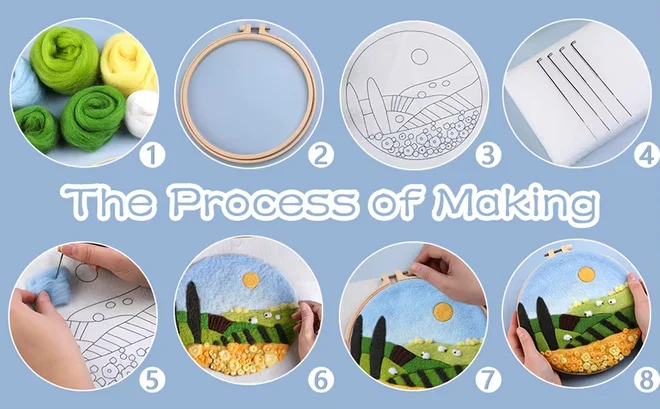 1
2
3
4
The Process of Making
5
6
7
8