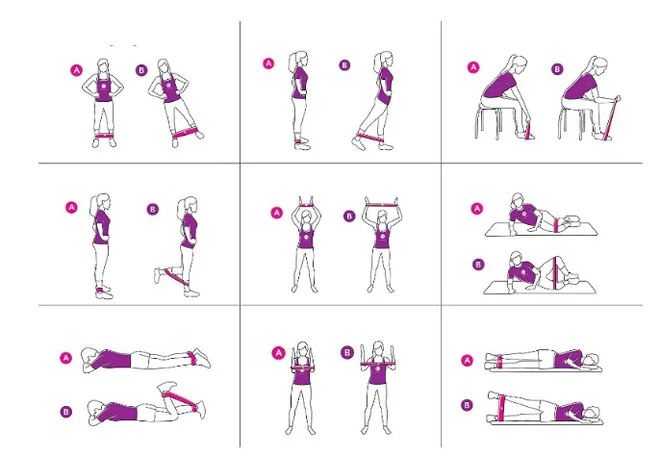 A B

A B

A B

A B

A B

A

B

A

B

A B

A

B