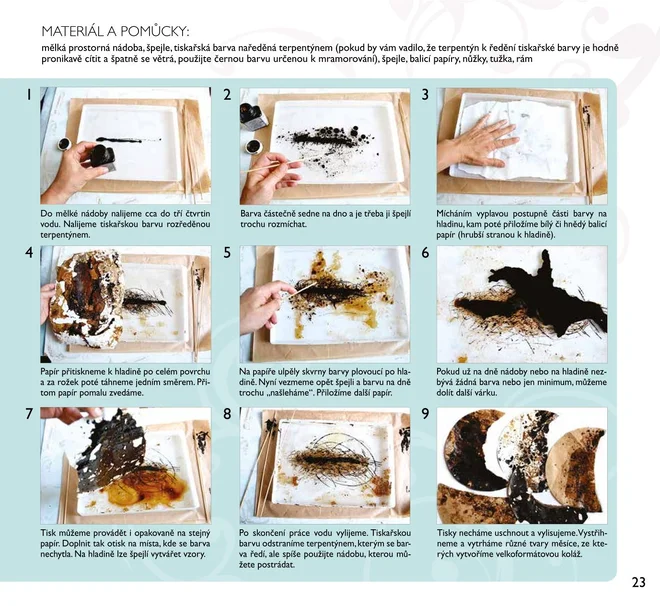 MATERIÁL A POMŮCKY:
mělká prostorná nádoba, špejle, tiskařská barva naředěná terpentýnem (pokud by vám vadilo, že terpentýn k ředění tiskařské barvy je hodně pronikavě cítit a špatně se větrá, použijte černou barvu určenou k mramorování), špejle, balicí papíry, nůžky, tužka, rám

1
Do mělké nádoby nalijeme cca do tří čtvrtin vodu. Nalijeme tiskařskou barvu rozředěnou terpentýnem.

2
Barva částečně sedne na dno a je třeba ji špejlí trochu rozmíchat.

3
Mícháním vyplavou postupně části barvy na hladinu, kam poté přiložíme bílý či hnědý balicí papír (hrubší stranou k hladině).

4
Papír přitiskneme k hladině po celém povrchu a za rožek poté táhneme jedním směrem. Přitom papír pomalu zvedáme.

5
Na papíře ulpěly skvrny barvy plovoucí po hladině. Nyní vezmeme opět špejli a barvu na dně trochu „našleháme". Přiložíme další papír.

6
Pokud už na dně nádoby nebo na hladině nezbývá žádná barva nebo jen minimum, můžeme dolít další várku.

7
Tisk můžeme provádět i opakovaně na stejný papír. Doplnit tak otisk na místa, kde se barva nechytla. Na hladině lze špejlí vytvářet vzory.

8
Po skončení práce vodu vylijeme. Tiskařskou barvu odstraníme terpentýnem, kterým se barva ředí, ale spíše použijte nádobu, kterou můžete postrádat.

9
Tisky necháme uschnout a vylisujeme. Vystřihneme a vytrháme různé tvary měsíce, ze kterých vytvoříme velkoformátovou koláž.

23